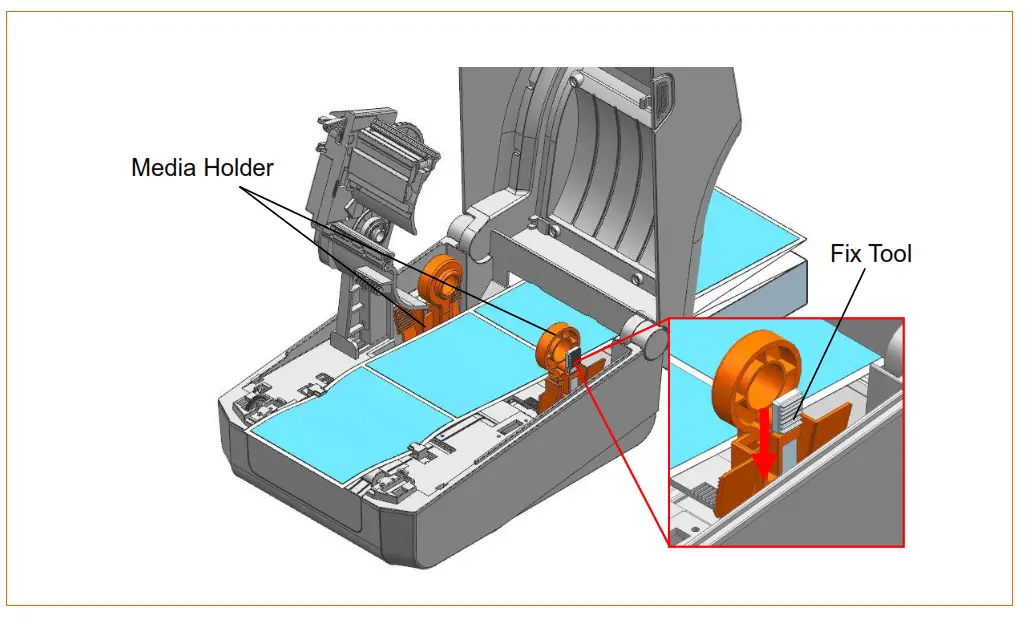 Media Holder

Fix Tool