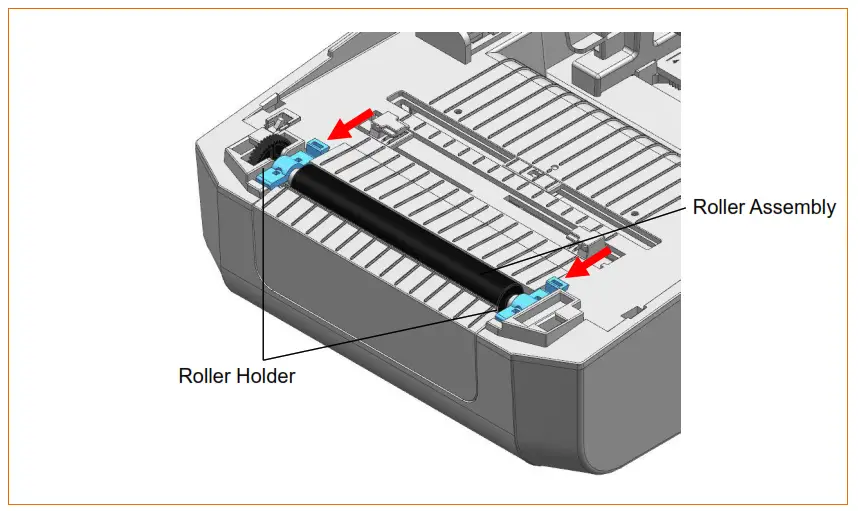 Roller Assembly

Roller Holder