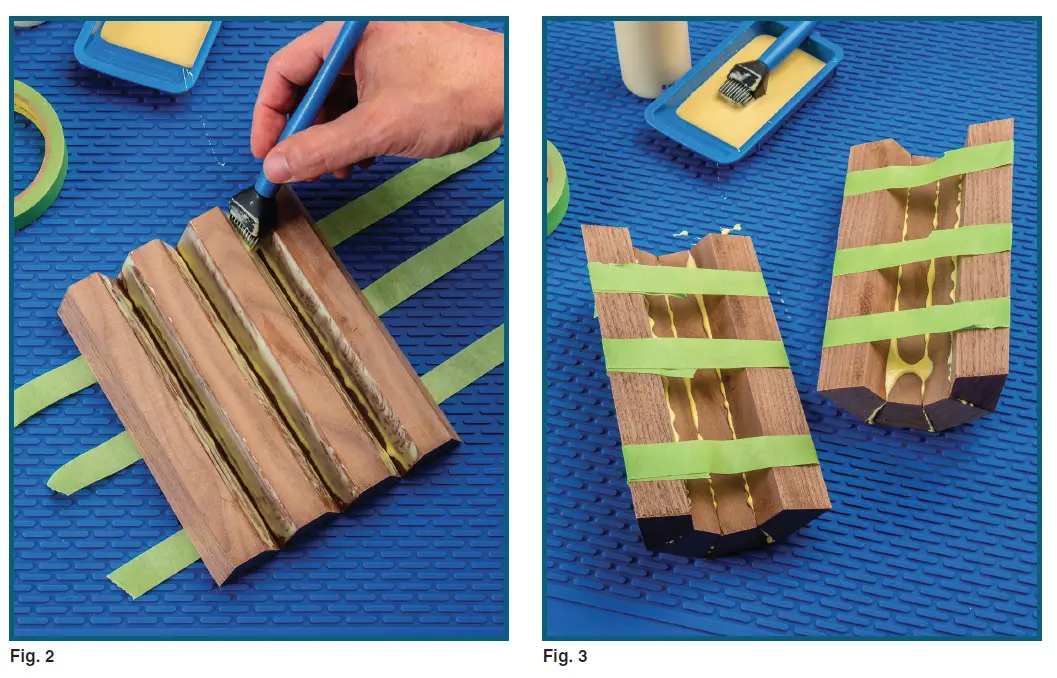 Fig. 2

Fig. 3