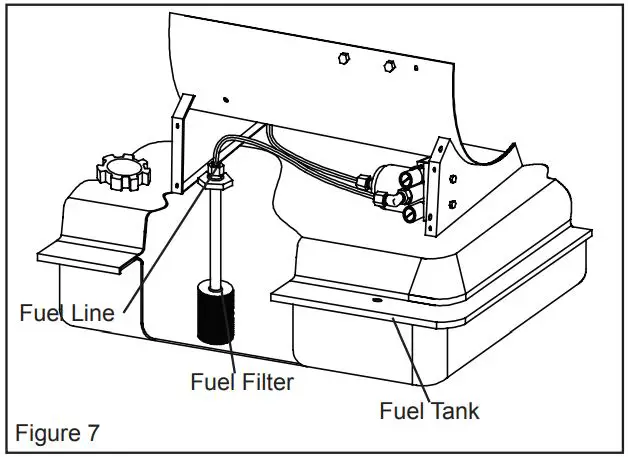 Fuel Line

Fuel Filter

Fuel Tank

Figure 7