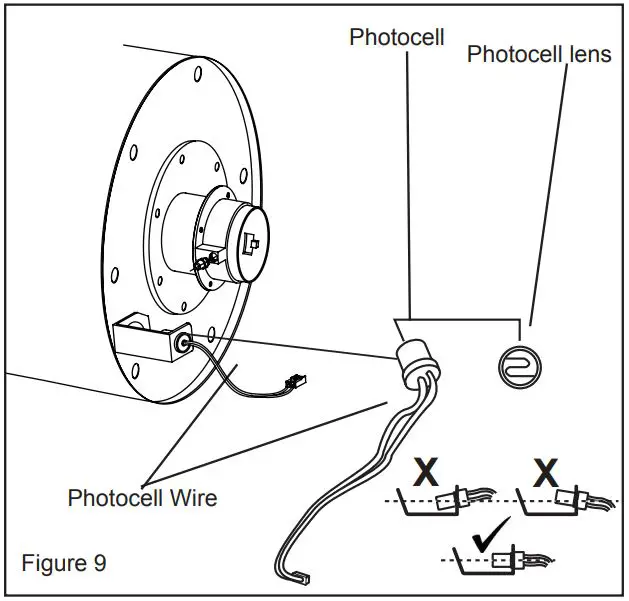 Photocell

Photocell lens

Photocell Wire

X

X

✓

Figure 9