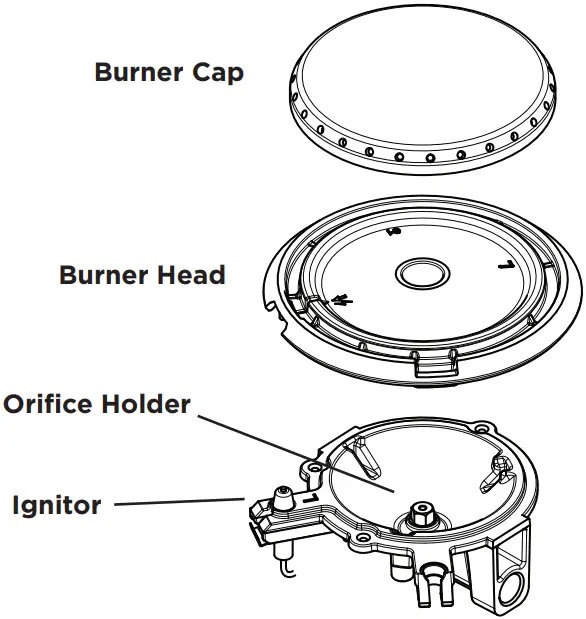 Burner Cap

Burner Head

Orifice Holder

Ignitor