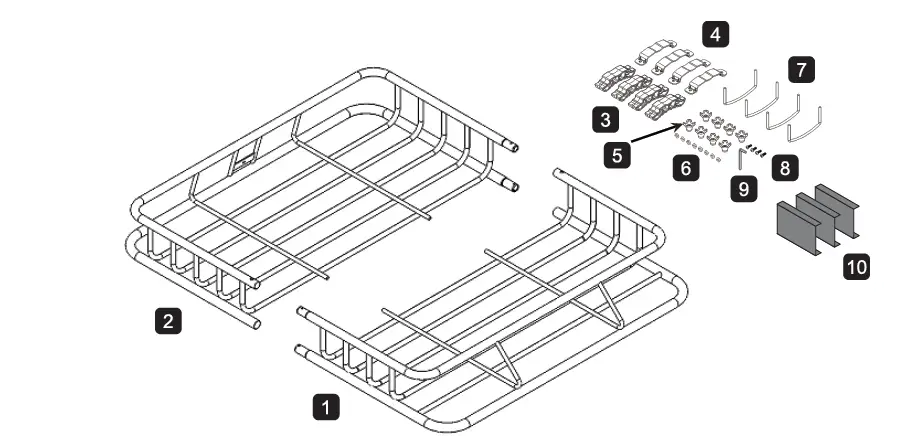 4
7
3
5
6
8
9
10
2
1