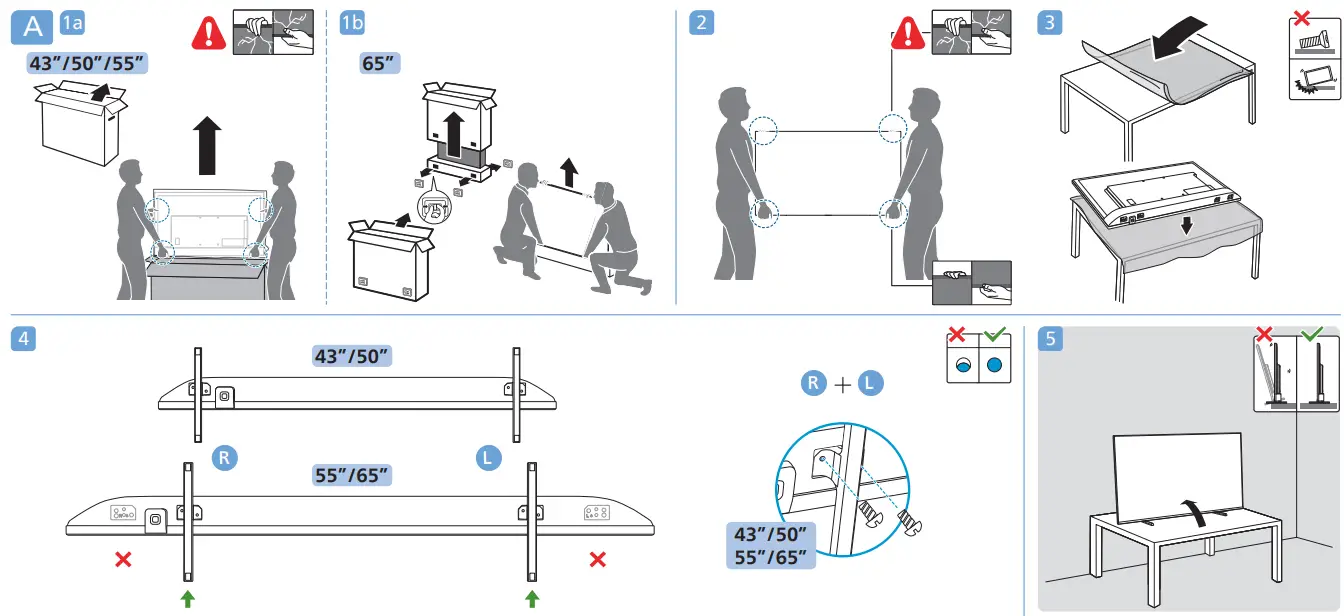 A 1a
43"/50"/55"

1b
65"

2

3

4
43"/50"
R
L
55"/65"
R + L
43"/50"
55"/65"

5