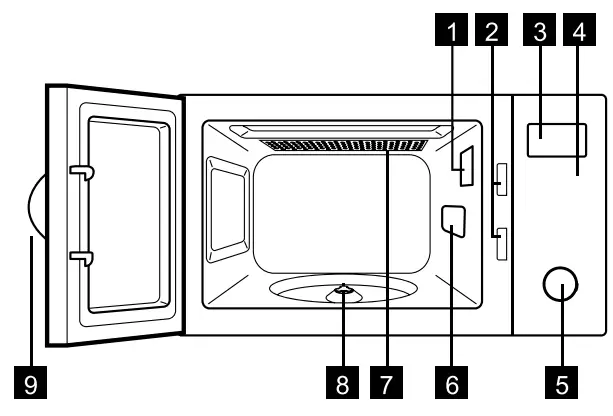 1 2 3 4

9 8 7 6 5