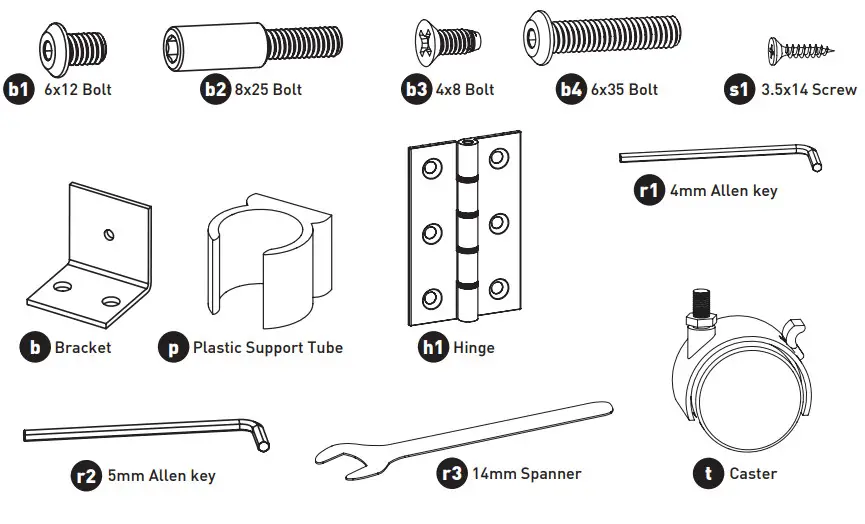 b1 6x12 Bolt
b2 8x25 Bolt
b3 4x8 Bolt
b4 6x35 Bolt
s1 3.5x14 Screw

r1 4mm Allen key

b Bracket
p Plastic Support Tube
h1 Hinge

r2 5mm Allen key
r3 14mm Spanner
t Caster