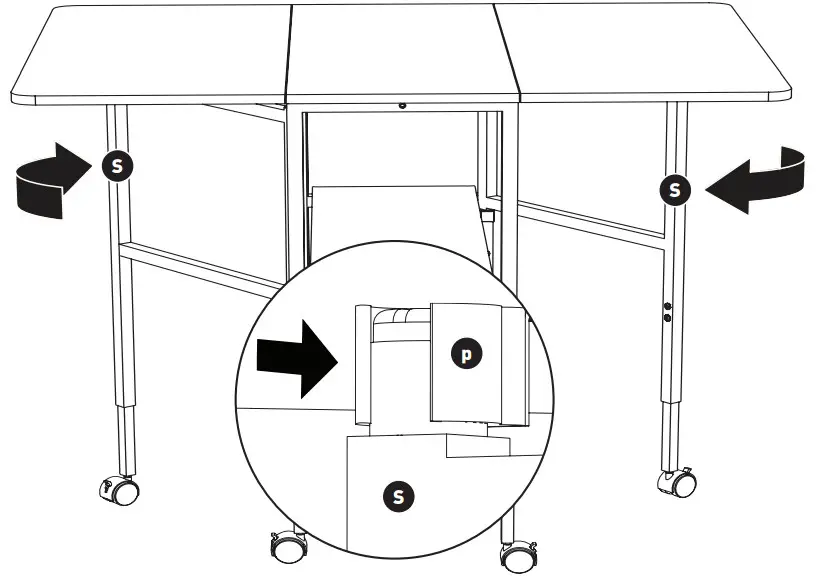 S
S
p
S