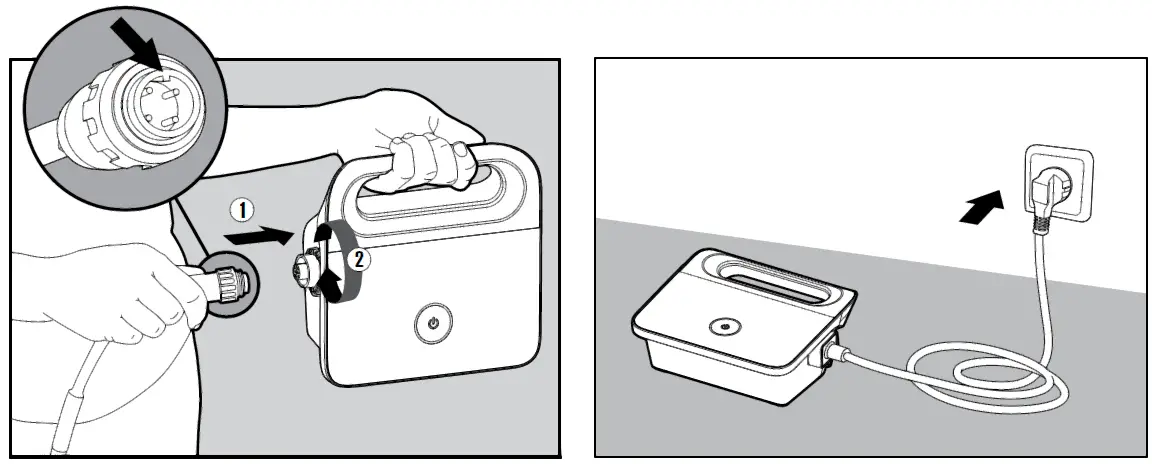 1
2