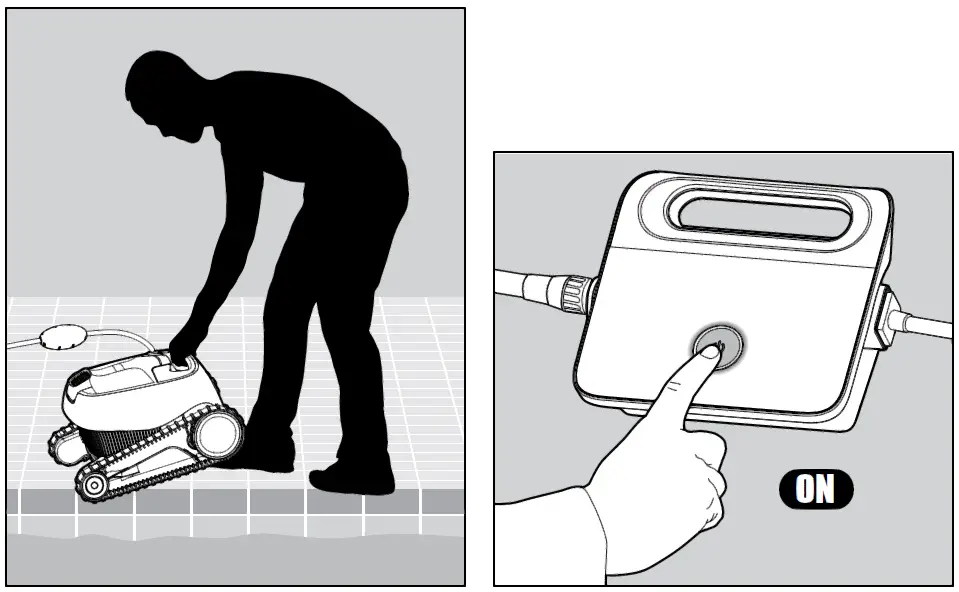 ON