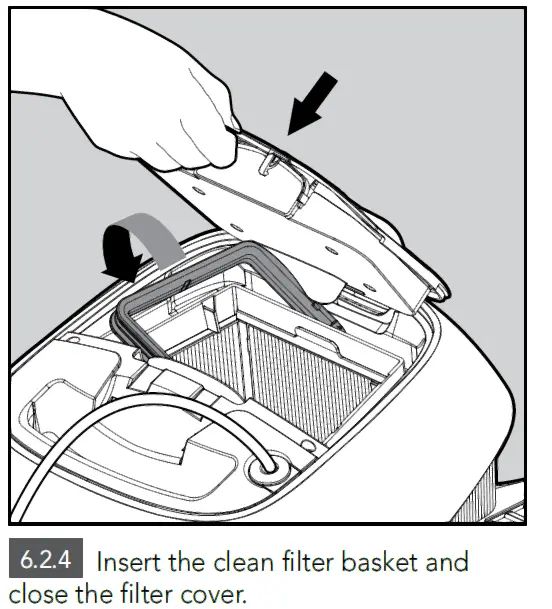 6.2.4 Insert the clean filter basket and close the filter cover.