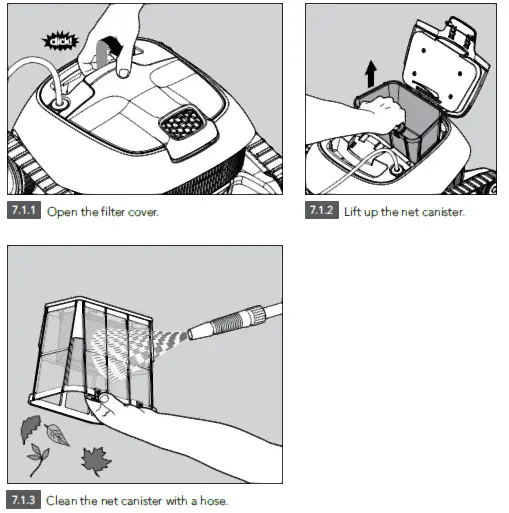 click!

7.1.1 Open the filter cover.

7.1.2 Lift up the net canister.

7.1.3 Clean the net canister with a hose.