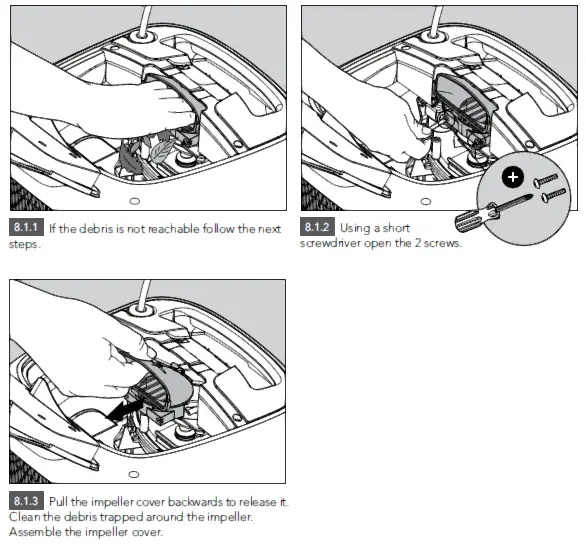 8.1.1 If the debris is not reachable follow the next steps.

8.1.2 Using a short screwdriver open the 2 screws.

8.1.3 Pull the impeller cover backwards to release it. Clean the debris trapped around the impeller. Assemble the impeller cover.