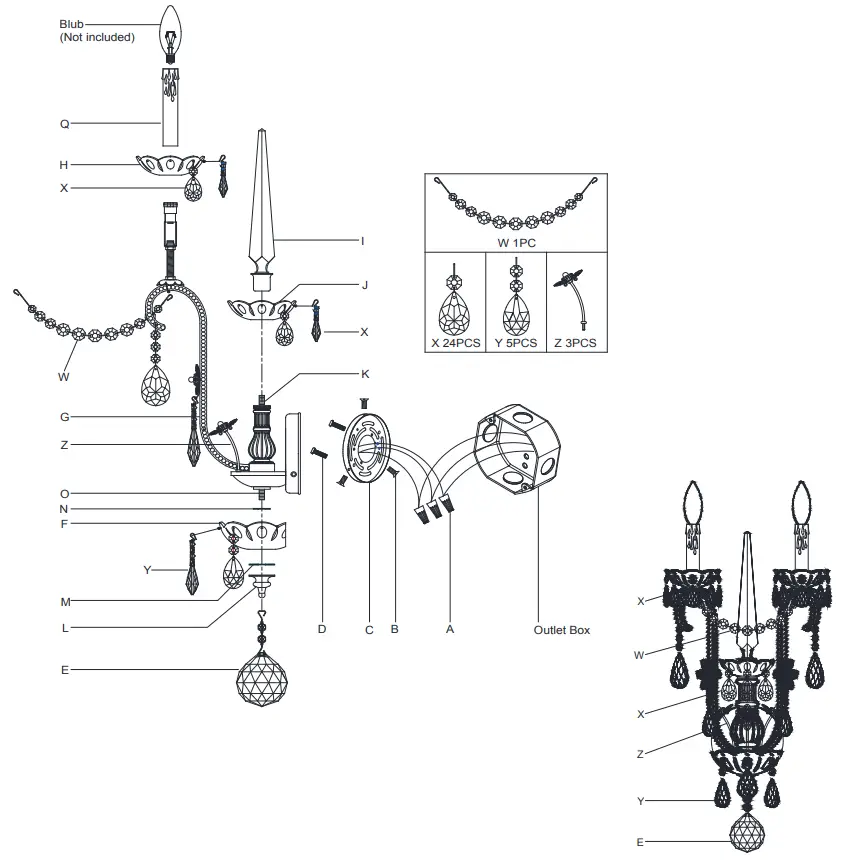 Blub
(Not included)

Q

H

X

I

J

X

W

K

G

Z

O

N

F

Y

M

L

E

D

C

B

A

Outlet Box

W 1PC

X 24PCS

Y 5PCS

Z 3PCS

X

W

X

Z

Y

E