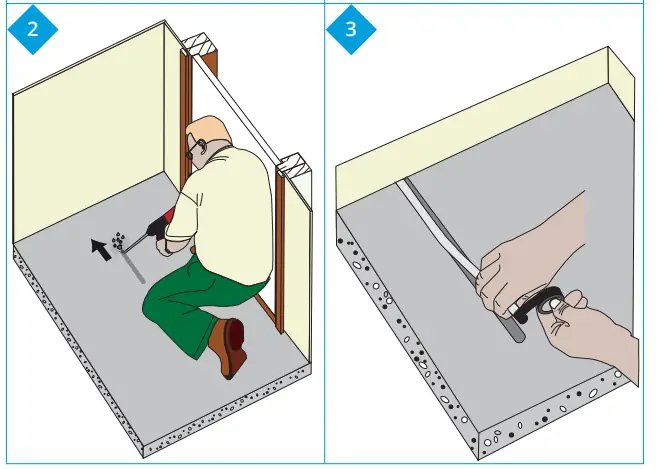 2

3