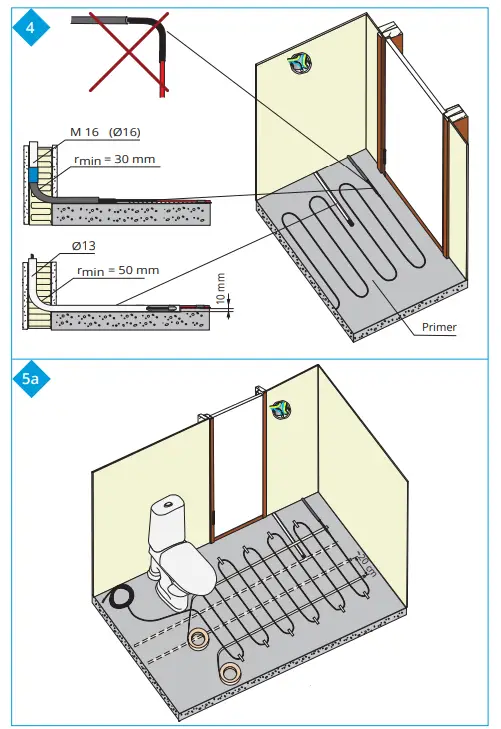 4

M 16 (Ø16)

$r_{min}$ = 30 mm

Ø13

$r_{min}$ = 50 mm

10 mm

Primer

5a

20 cm