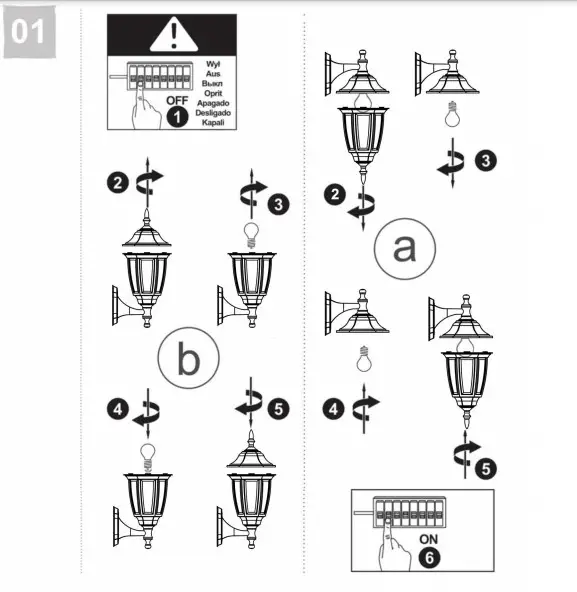 01

Wył
Aus
Выкл
Oprit
Apagado
Desligado
Kapali
OFF
1

2
3
b
4
5

2
3
a
4
5

ON
6