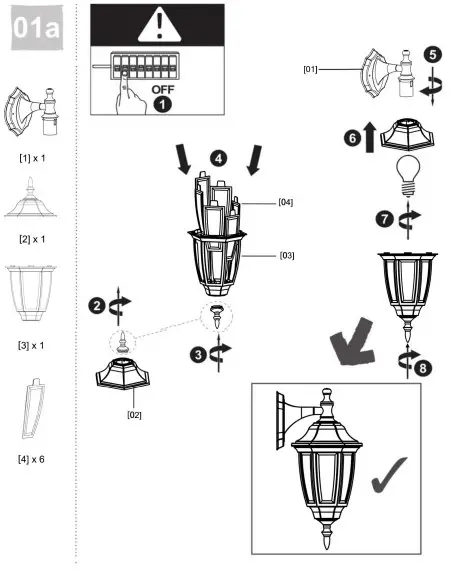 01a

[1] x 1

[2] x 1

[3] x 1

[4] x 6

OFF
1

4

[04]

[03]

2

3

[02]

[01]

5

6

7

8