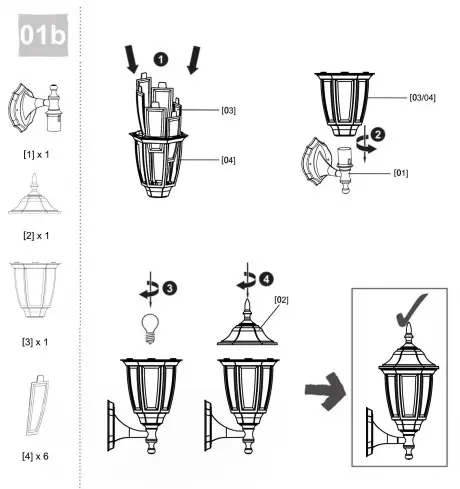 01b

[1] x 1

[2] x 1

[3] x 1

[4] x 6

1

[03]

[04]

[03/04]

2

[01]

3

4

[02]