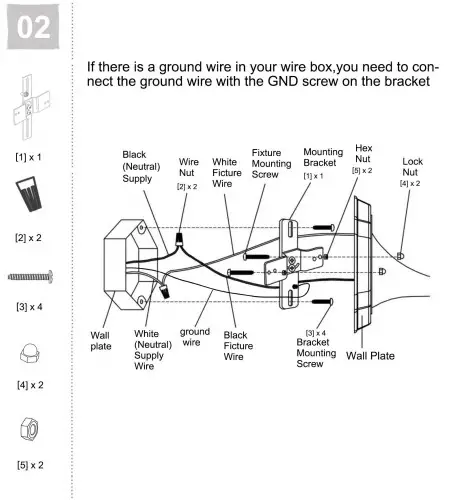 02

[1] x 1

[2] x 2

[3] x 4

[4] x 2

[5] x 2

If there is a ground wire in your wire box,you need to connect the ground wire with the GND screw on the bracket

Black (Neutral) Supply

Wire Nut
[2] x 2

White Ficture Wire

Fixture Mounting Screw

Mounting Bracket
[1] x 1

Hex Nut
[5] x 2

Lock Nut
[4] x 2

Wall plate

White (Neutral) Supply Wire

ground wire

Black Ficture Wire

[3] x 4
Bracket Mounting Screw

Wall Plate