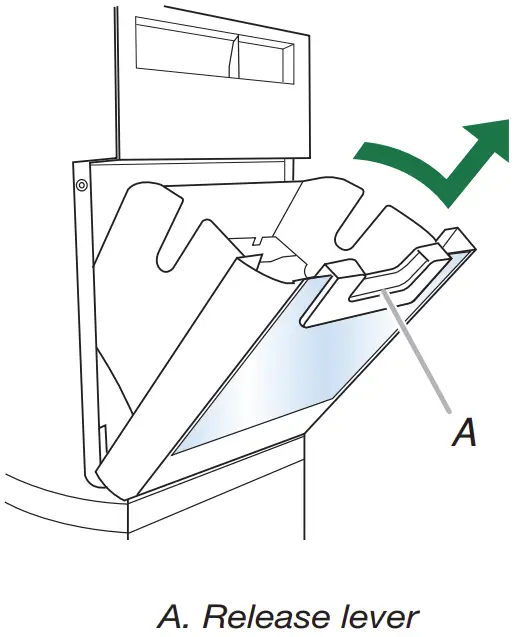 A

A. Release lever