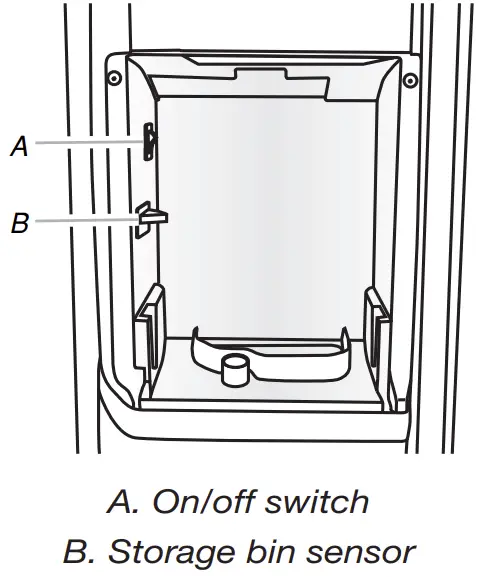 A

B

A. On/off switch

B. Storage bin sensor