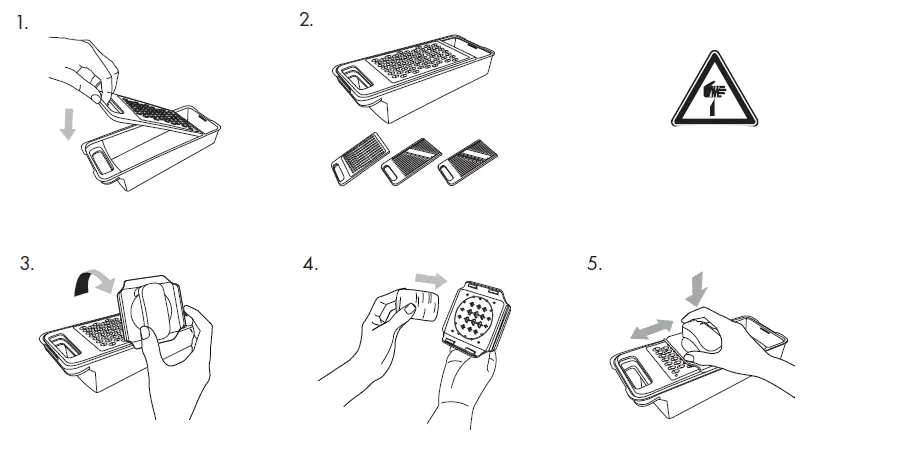 1.

2.

3.

4.

5.