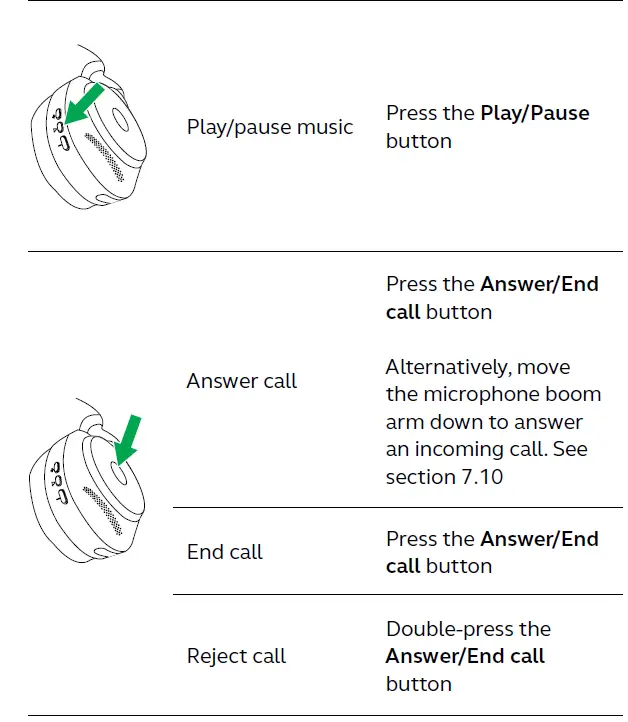 |  |  |  |
|---|---|---|
|  | Play/pause music | Press the **Play/Pause** button |
|  | Answer call | Press the **Answer/End call** button<br><br>Alternatively, move the microphone boom arm down to answer an incoming call. See section 7.10 |
|  | End call | Press the **Answer/End call** button |
|  | Reject call | Double-press the **Answer/End call** button |