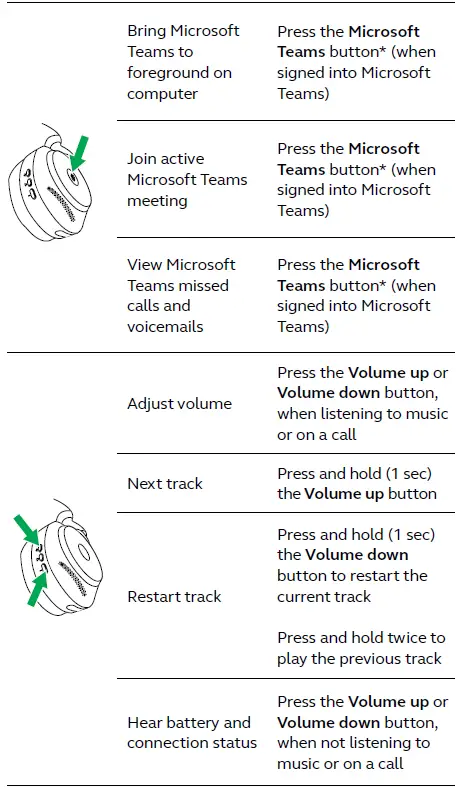 | | | |
|---|---|---|
| | Bring Microsoft Teams to foreground on computer | Press the **Microsoft Teams** button* (when signed into Microsoft Teams) |
| | Join active Microsoft Teams meeting | Press the **Microsoft Teams** button* (when signed into Microsoft Teams) |
| | View Microsoft Teams missed calls and voicemails | Press the **Microsoft Teams** button* (when signed into Microsoft Teams) |
| | Adjust volume | Press the **Volume up** or **Volume down** button, when listening to music or on a call |
| | Next track | Press and hold (1 sec) the **Volume up** button |
| | Restart track | Press and hold (1 sec) the **Volume down** button to restart the current track<br><br>Press and hold twice to play the previous track |
| | Hear battery and connection status | Press the **Volume up** or **Volume down** button, when not listening to music or on a call |