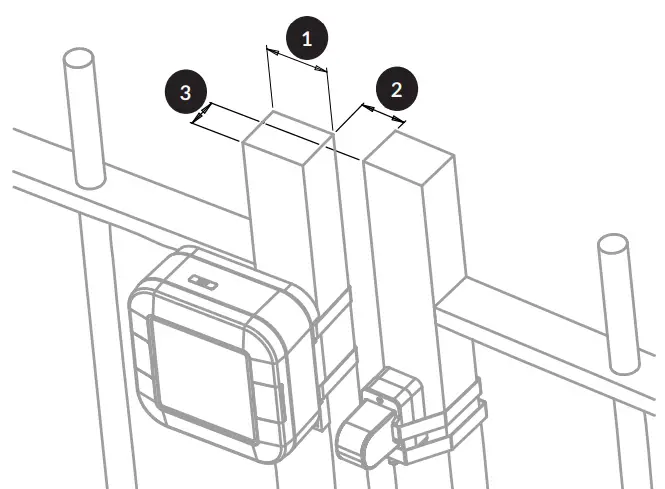 1
3
2