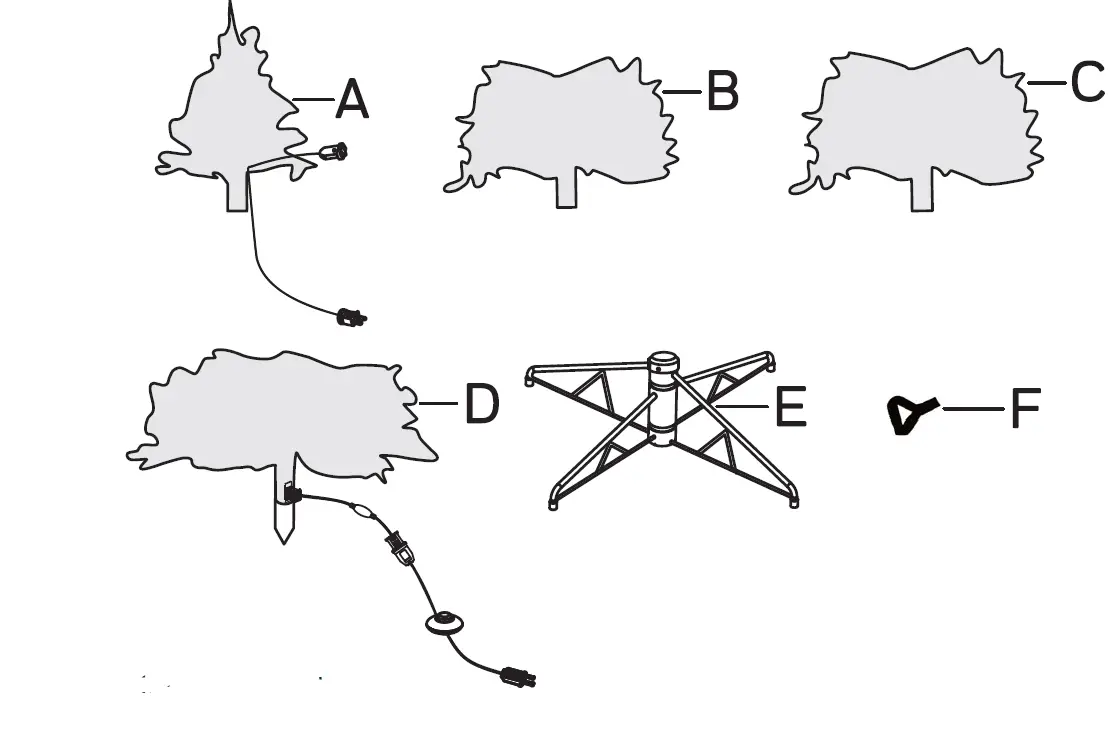 A
B
C
D
E
F