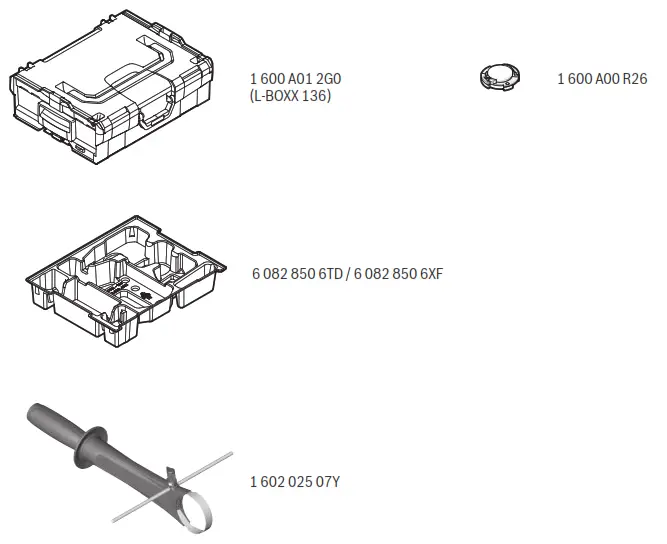 1 600 A01 2G0
(L-BOXX 136)

1 600 A00 R26

6 082 850 6TD / 6 082 850 6XF

1 602 025 07Y