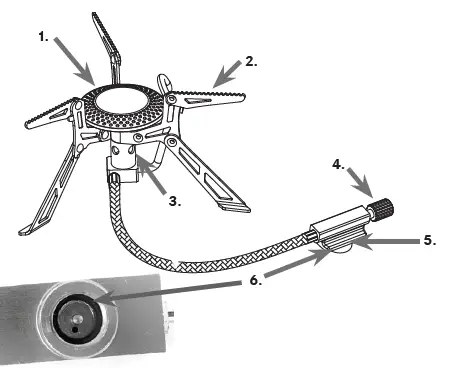 1.

2.

3.

4.

5.

6.