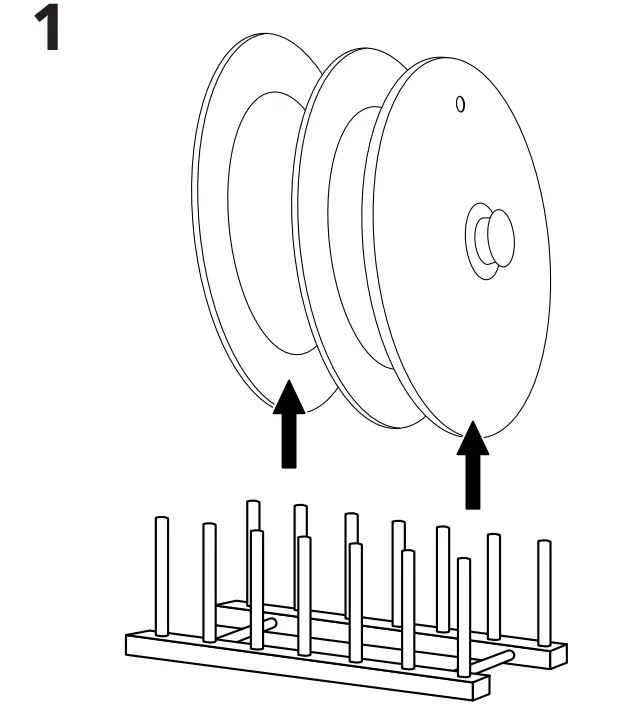 1