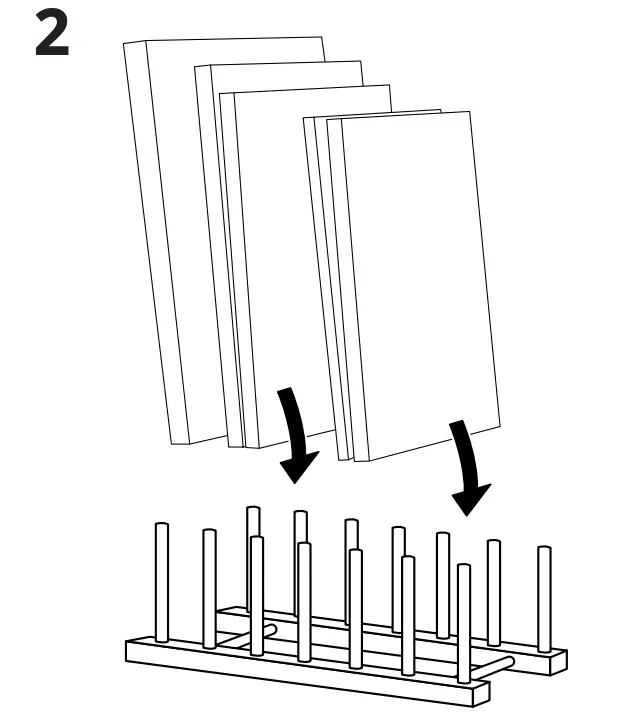 2