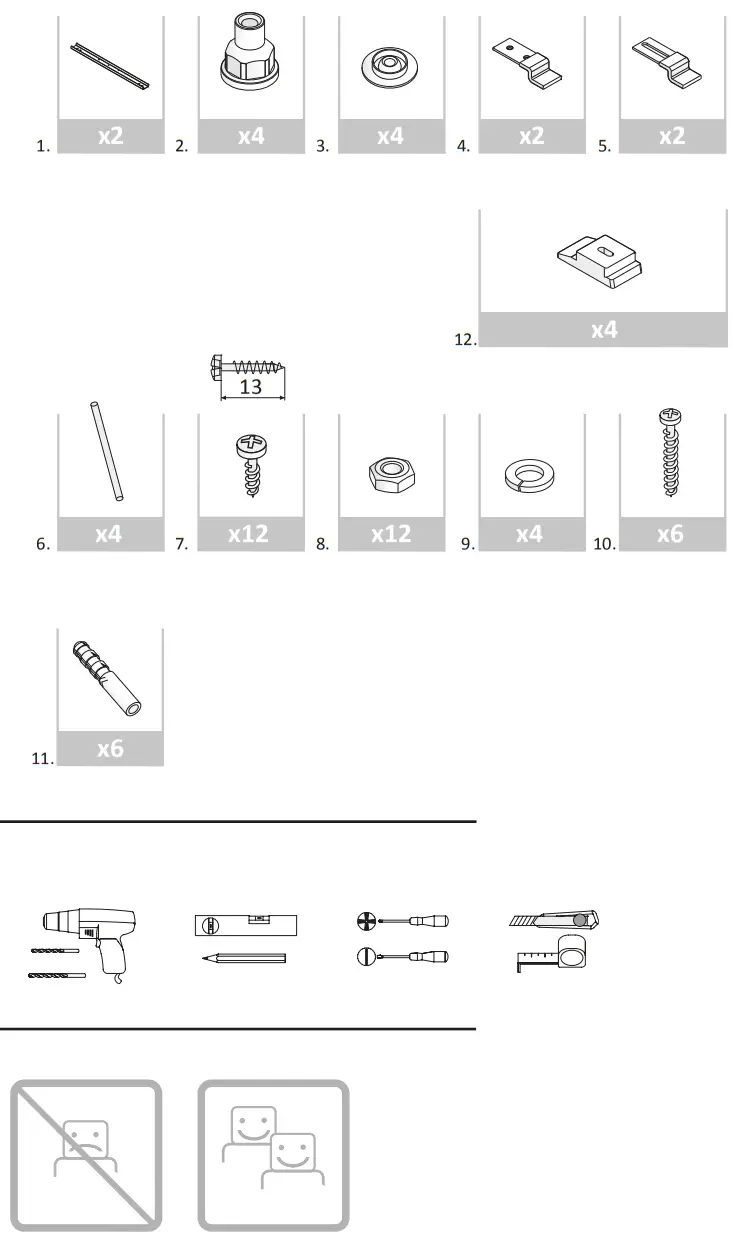 1. x2
2. x4
3. x4
4. x2
5. x2

12. x4

13

6. x4
7. x12
8. x12
9. x4
10. x6

11. x6