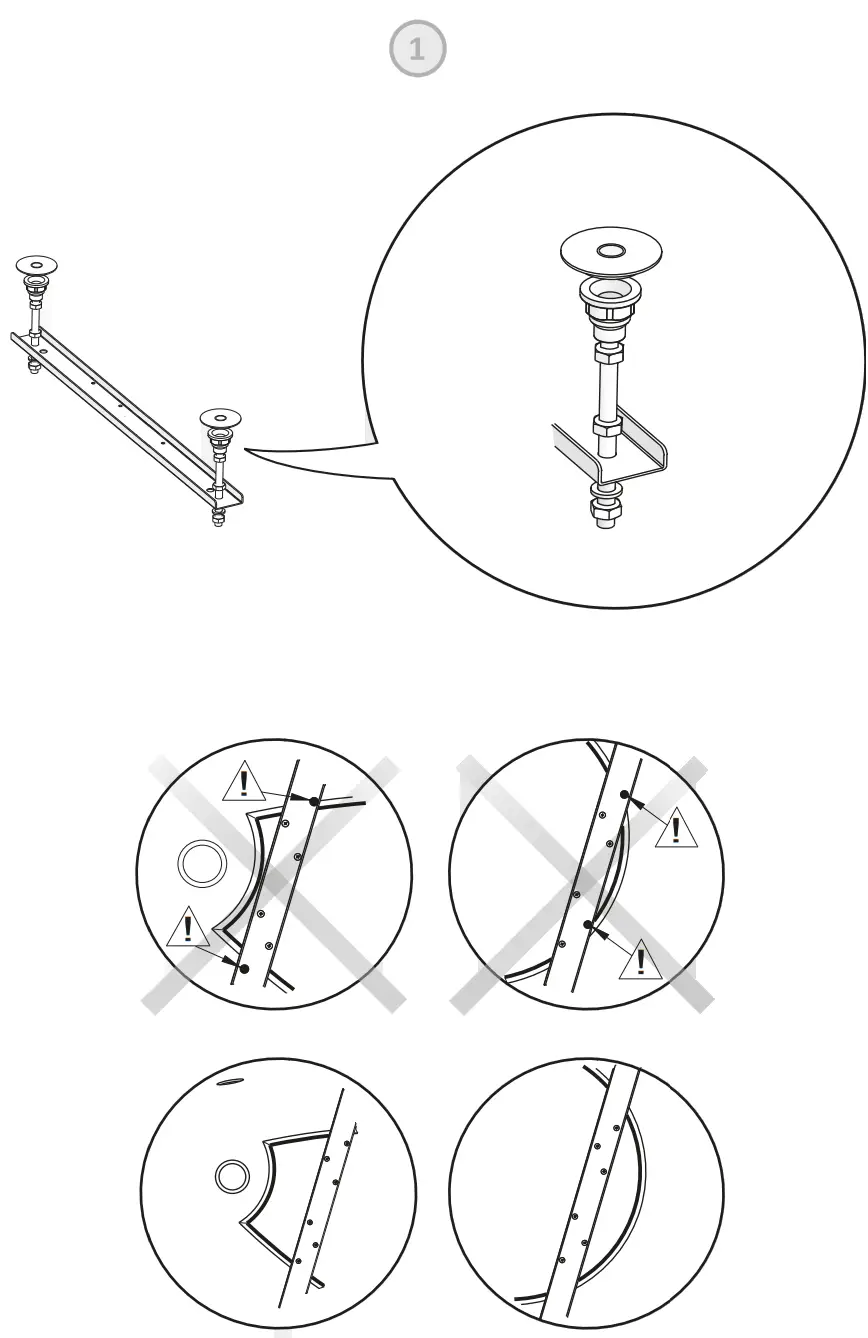 1

!
!
!
!