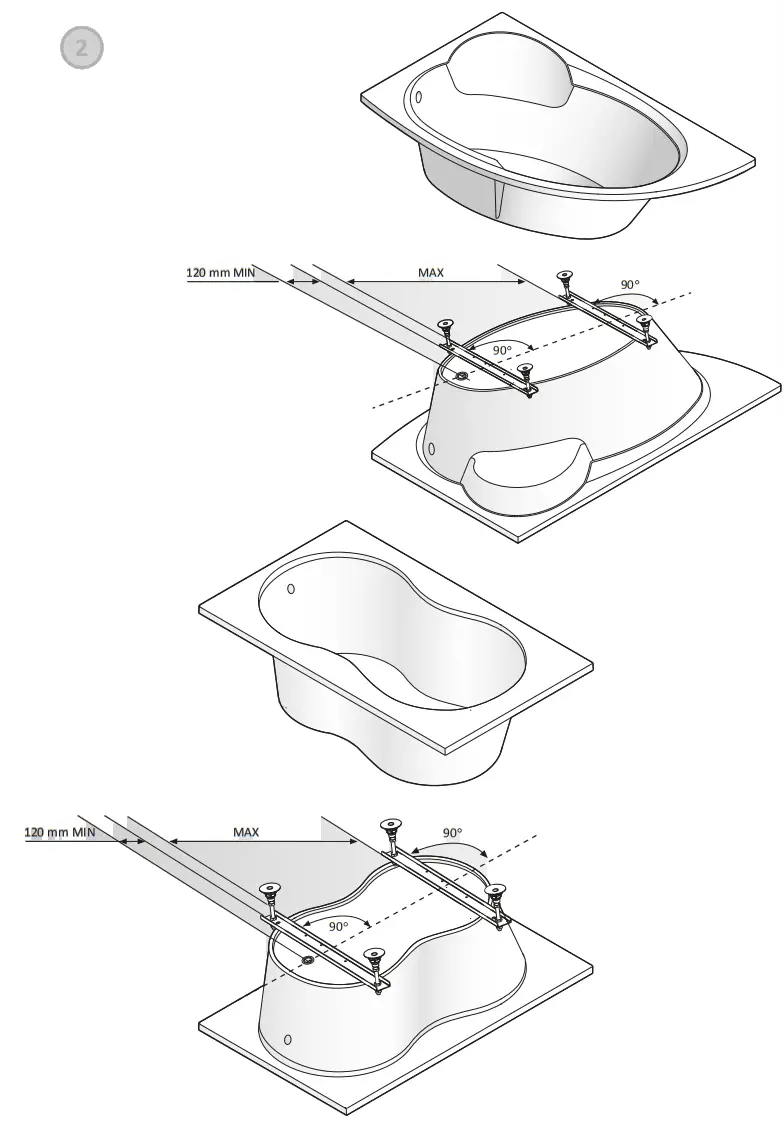 2

120 mm MIN

MAX

90°

90°

120 mm MIN

MAX

90°

90°