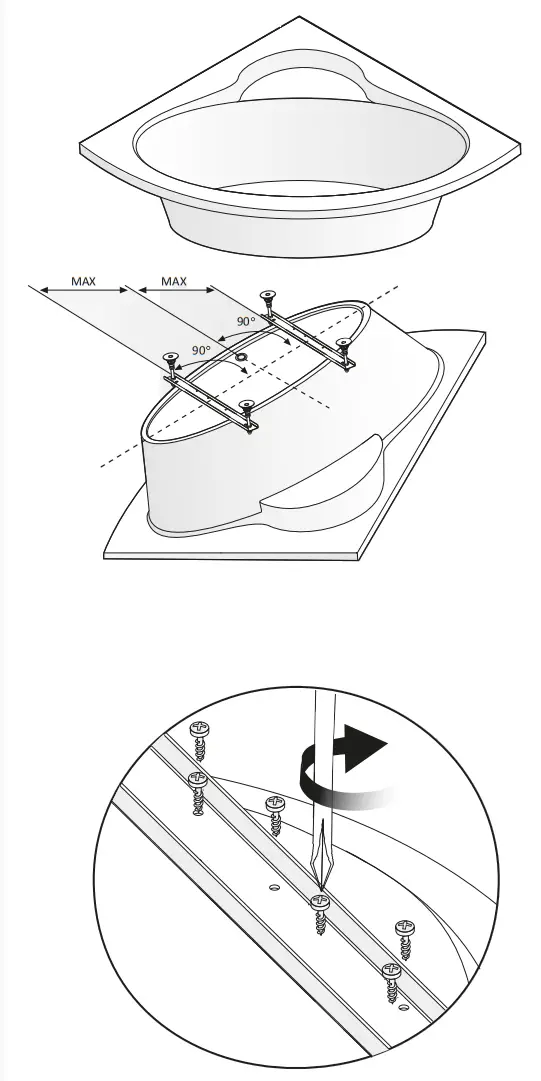 MAX
MAX
90°
90°