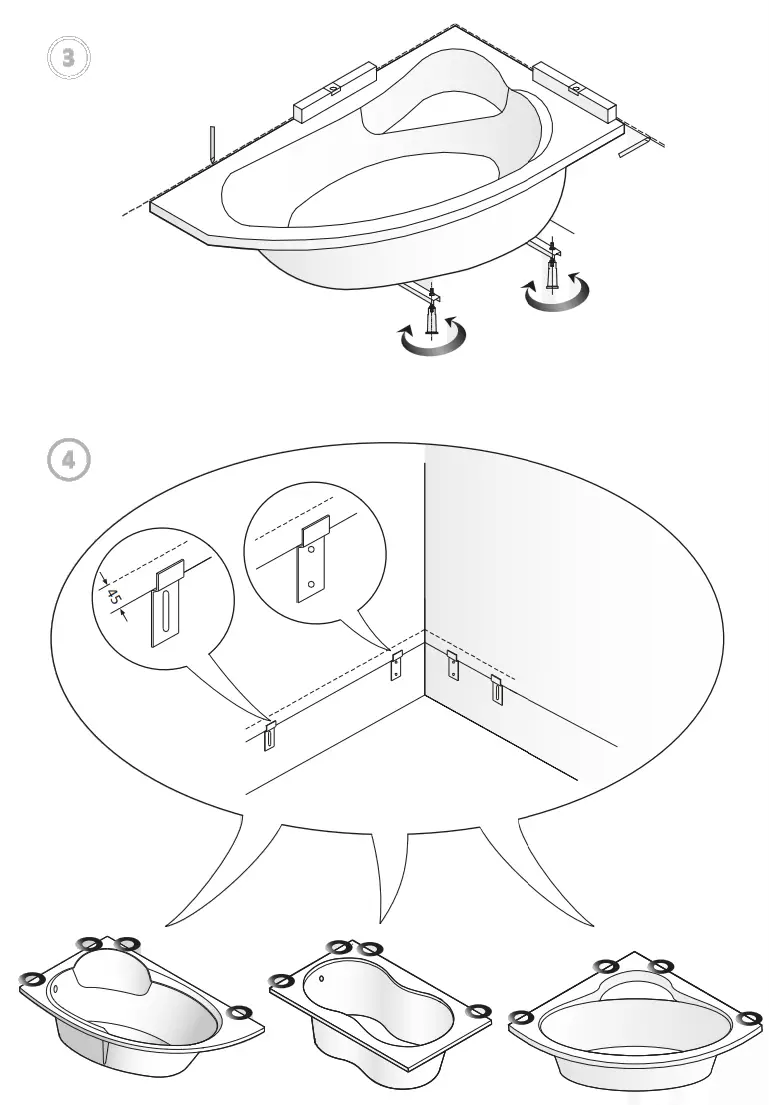 3

4

45