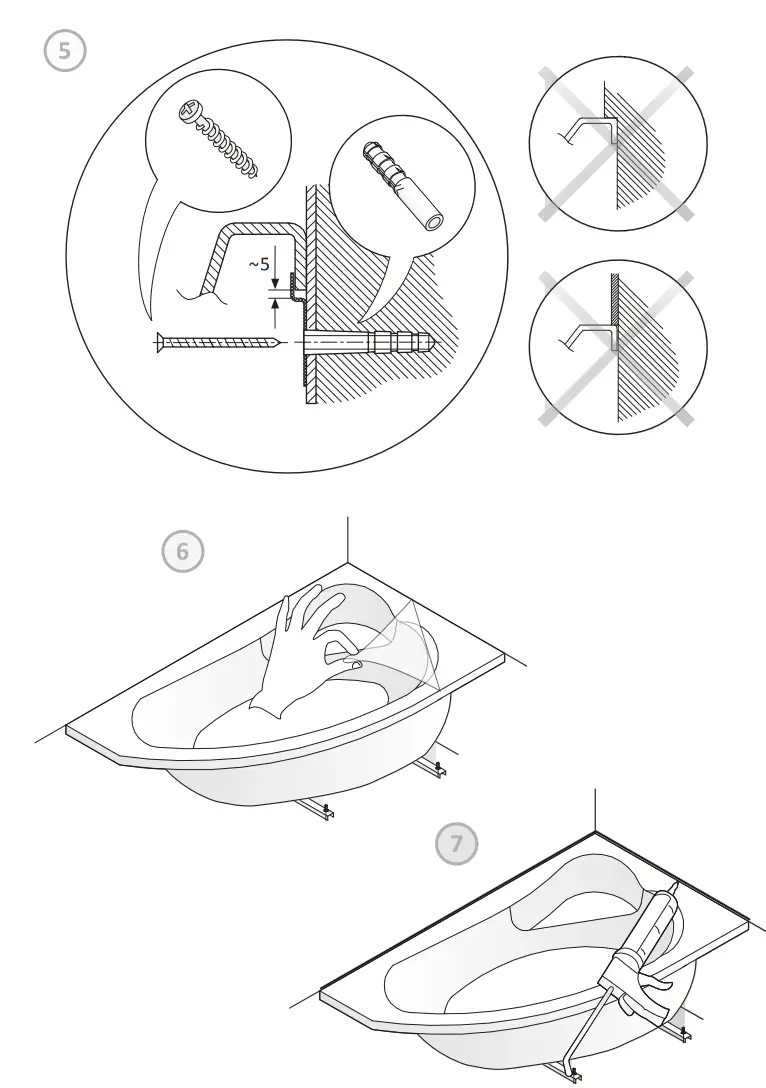 5

~5

6

7