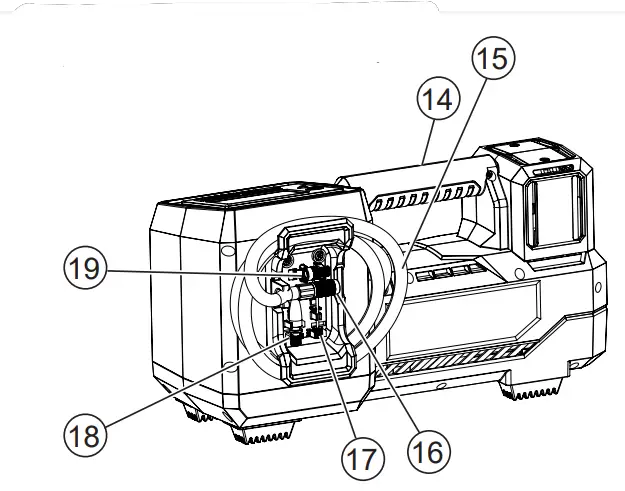 15
14
19
18
17
16