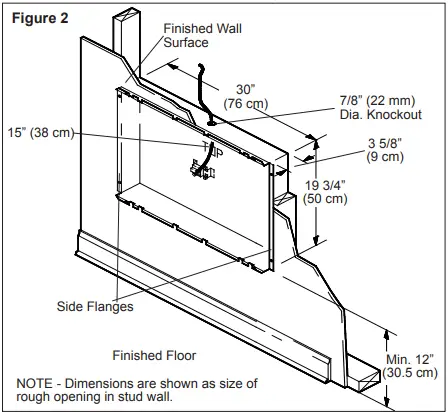 Figure 2

Finished Wall Surface

30" (76 cm)

7/8" (22 mm) Dia. Knockout

15" (38 cm)

TOP

3 5/8" (9 cm)

19 3/4" (50 cm)

Side Flanges

Finished Floor

Min. 12" (30.5 cm)

NOTE - Dimensions are shown as size of rough opening in stud wall.