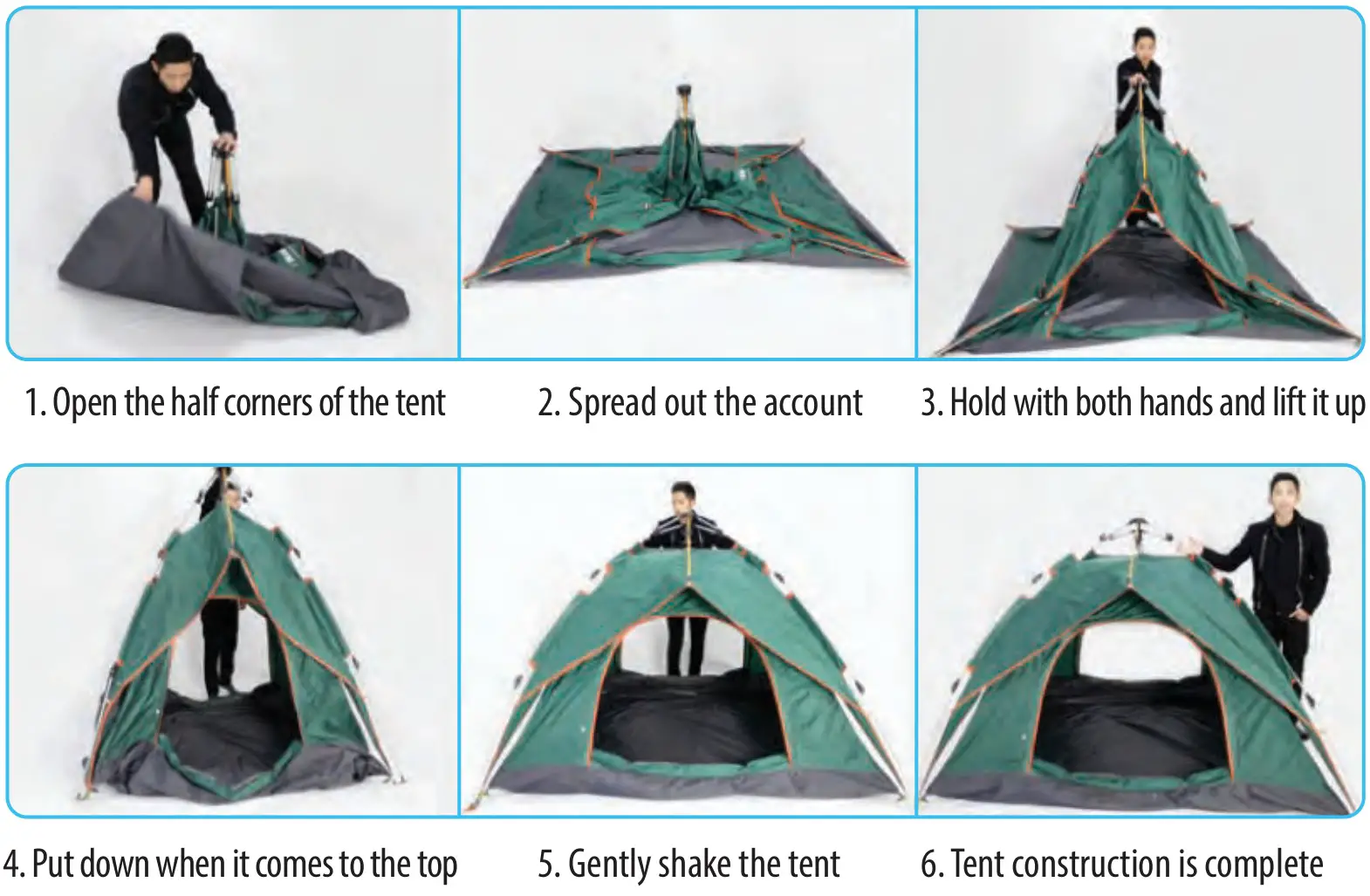 1. Open the half corners of the tent

2. Spread out the account

3. Hold with both hands and lift it up

4. Put down when it comes to the top

5. Gently shake the tent

6. Tent construction is complete