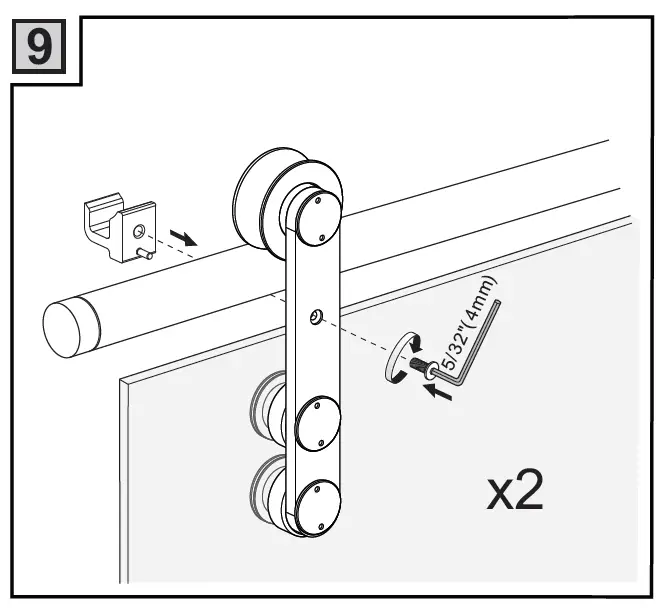 9

5/32"(4mm)

x2