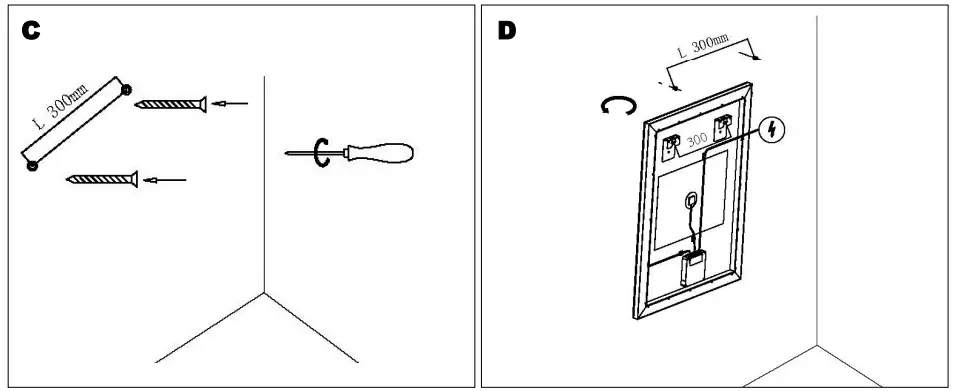 C

L 300mm

D

L 300mm

300