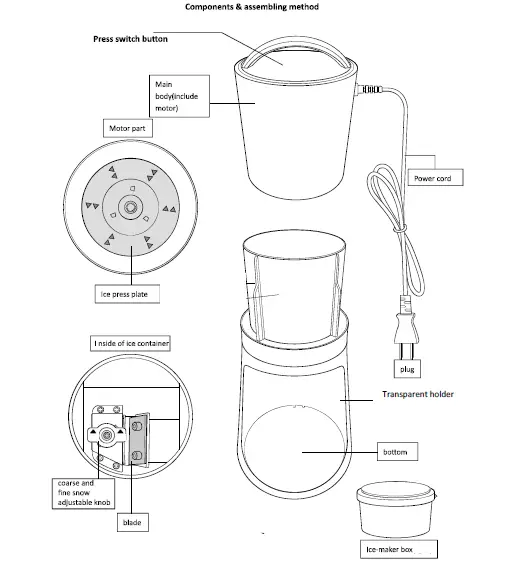 Components & assembling method

Press switch button

Main body(include motor)

Motor part

Power cord

Ice press plate

I nside of ice container

plug

Transparent holder

bottom

coarse and fine snow adjustable knob

blade

Ice-maker box