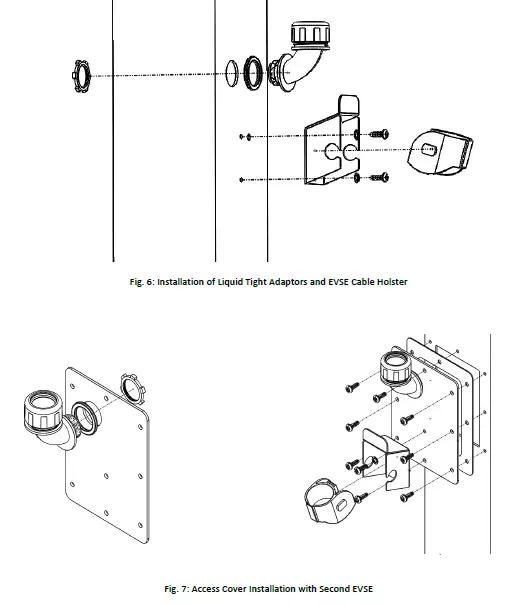 Fig. 6: Installation of Liquid Tight Adaptors and EVSE Cable Holster

Fig. 7: Access Cover Installation with Second EVSE