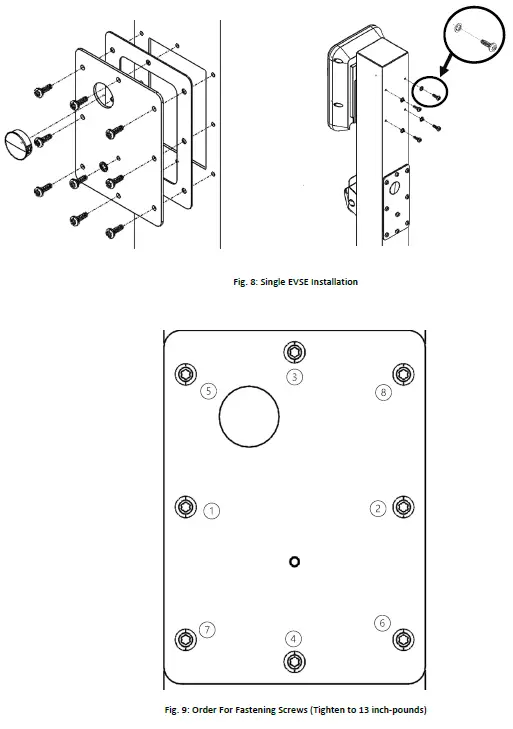 Fig. 8: Single EVSE Installation

3
5
8
1
2
7
6
4

Fig. 9: Order For Fastening Screws (Tighten to 13 inch-pounds)