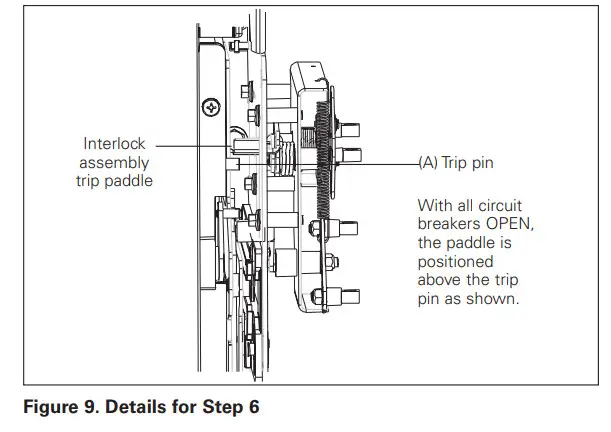 Interlock assembly trip paddle

(A) Trip pin

With all circuit breakers OPEN, the paddle is positioned above the trip pin as shown.

Figure 9. Details for Step 6