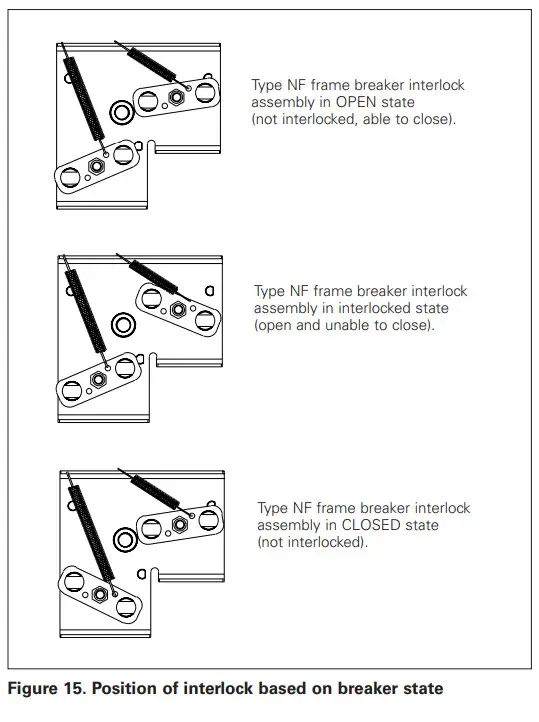 Type NF frame breaker interlock assembly in OPEN state (not interlocked, able to close).

Type NF frame breaker interlock assembly in interlocked state (open and unable to close).

Type NF frame breaker interlock assembly in CLOSED state (not interlocked).

Figure 15. Position of interlock based on breaker state